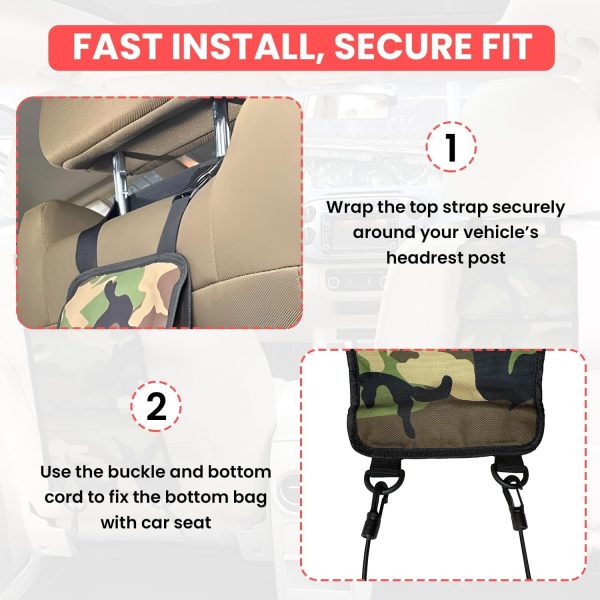 FAST INSTALL, SECURE FIT

1

Wrap the top strap securely around your vehicle's headrest post

2

Use the buckle and bottom cord to fix the bottom bag with car seat