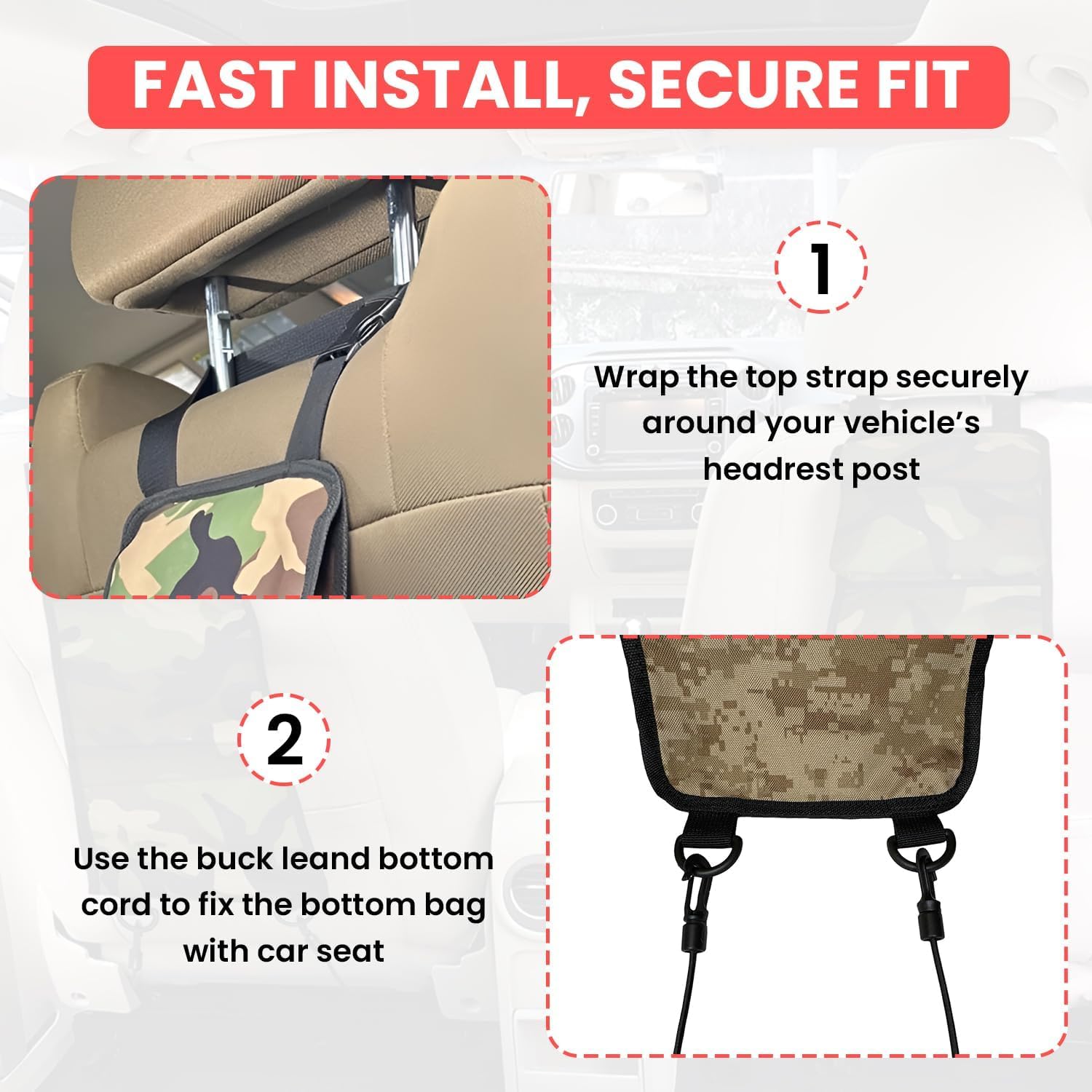 FAST INSTALL, SECURE FIT

1

Wrap the top strap securely around your vehicle's headrest post

2

Use the buck leand bottom cord to fix the bottom bag with car seat